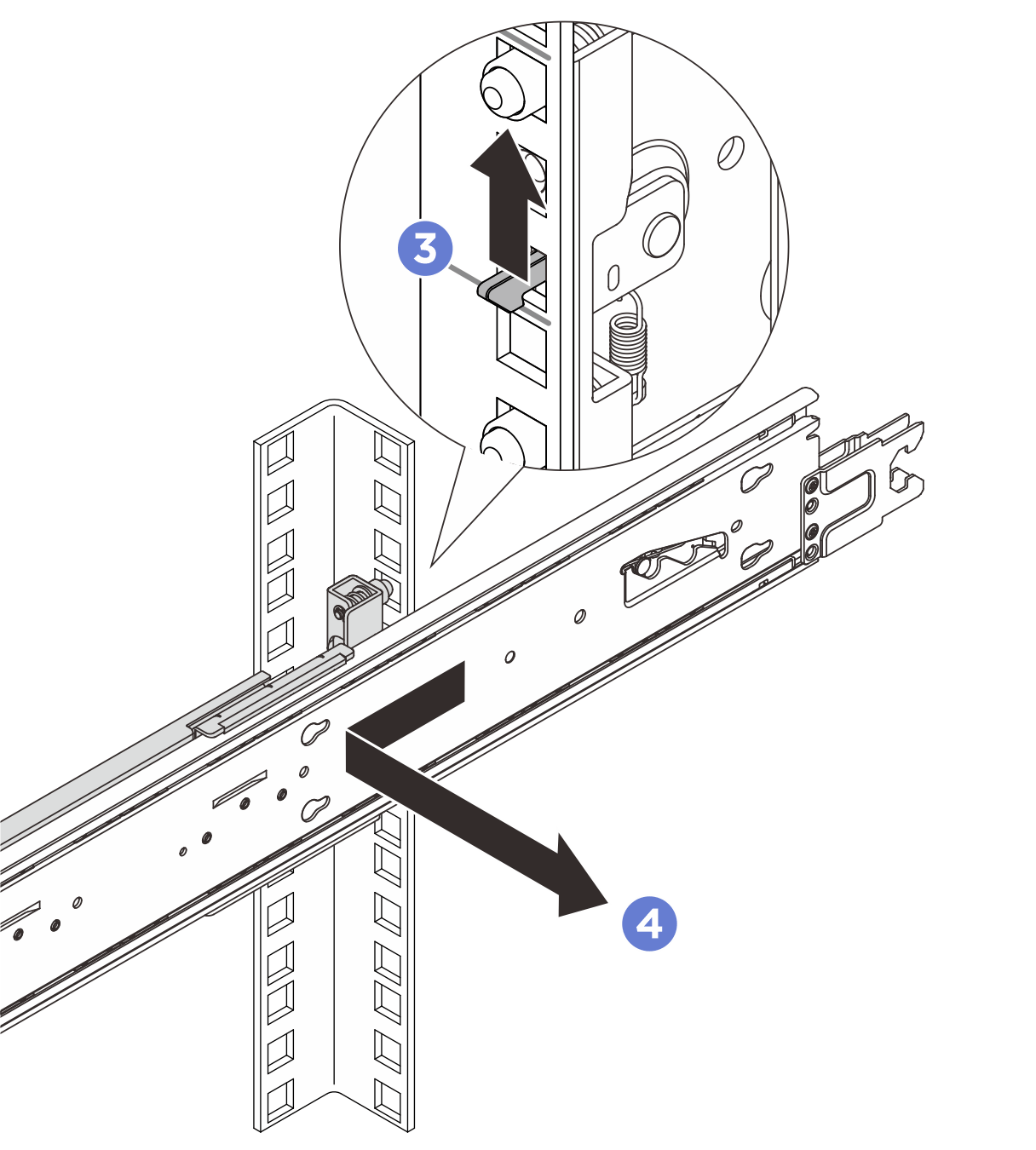 3

4