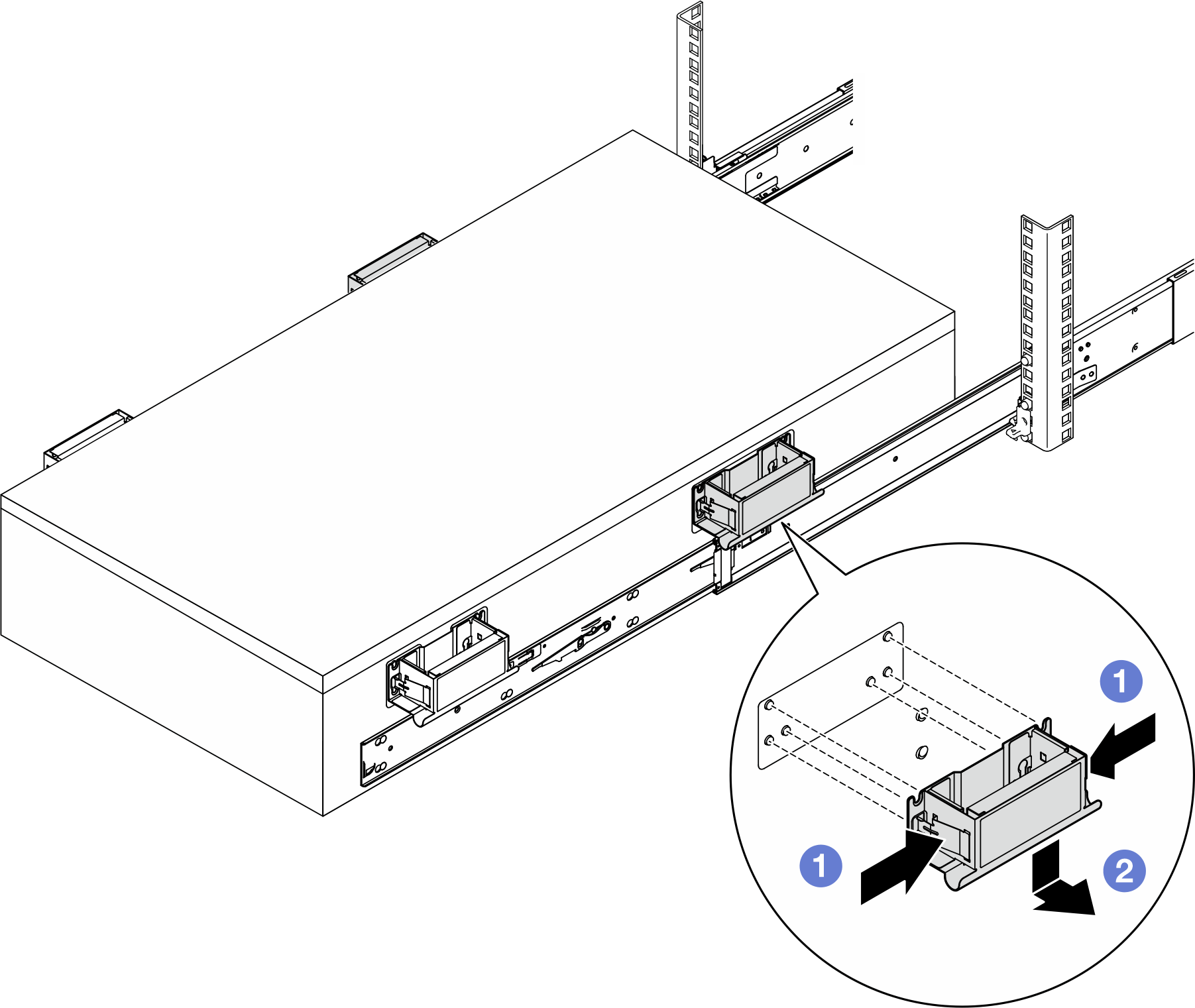 1
1
2