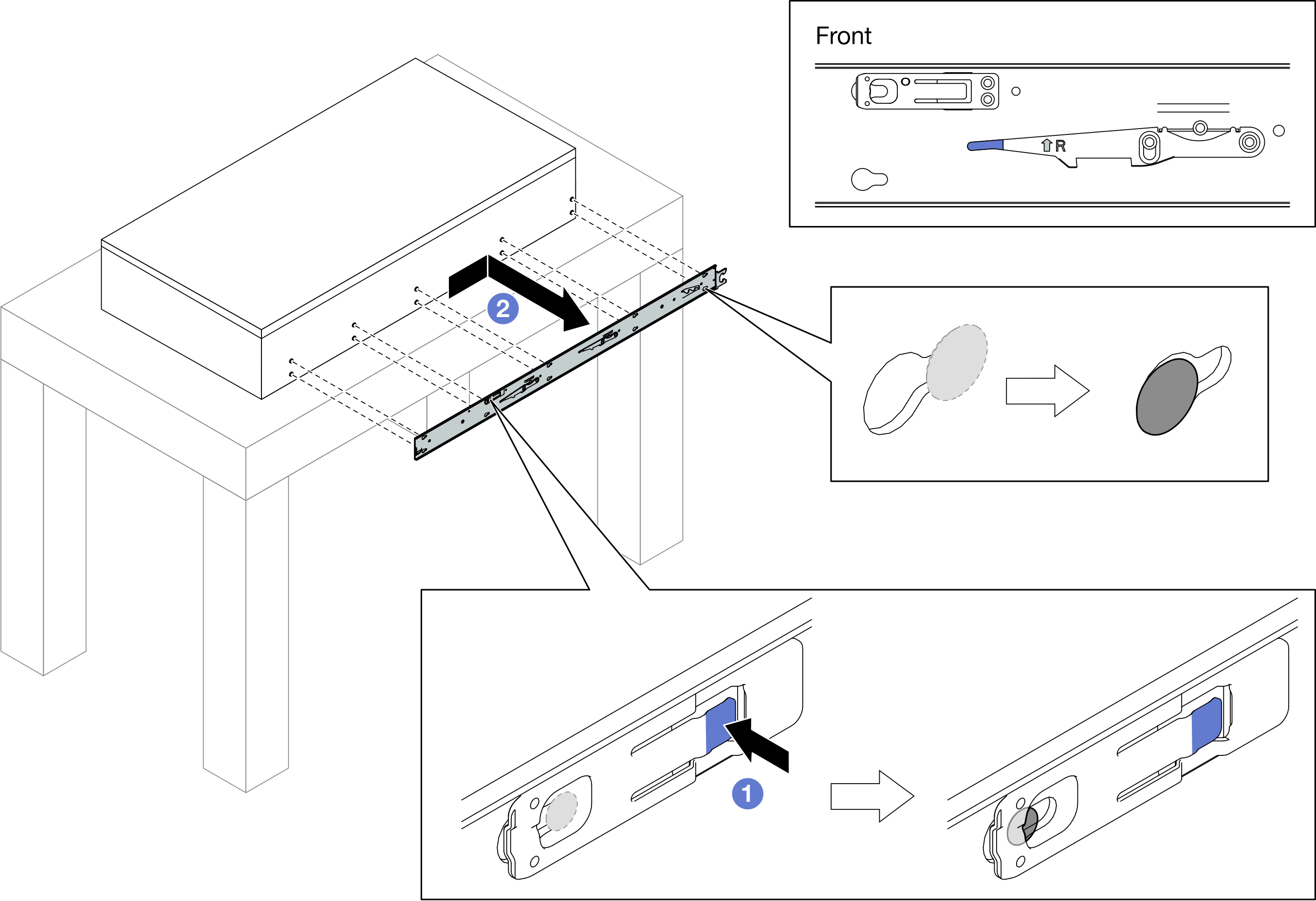 Front

R

2

1