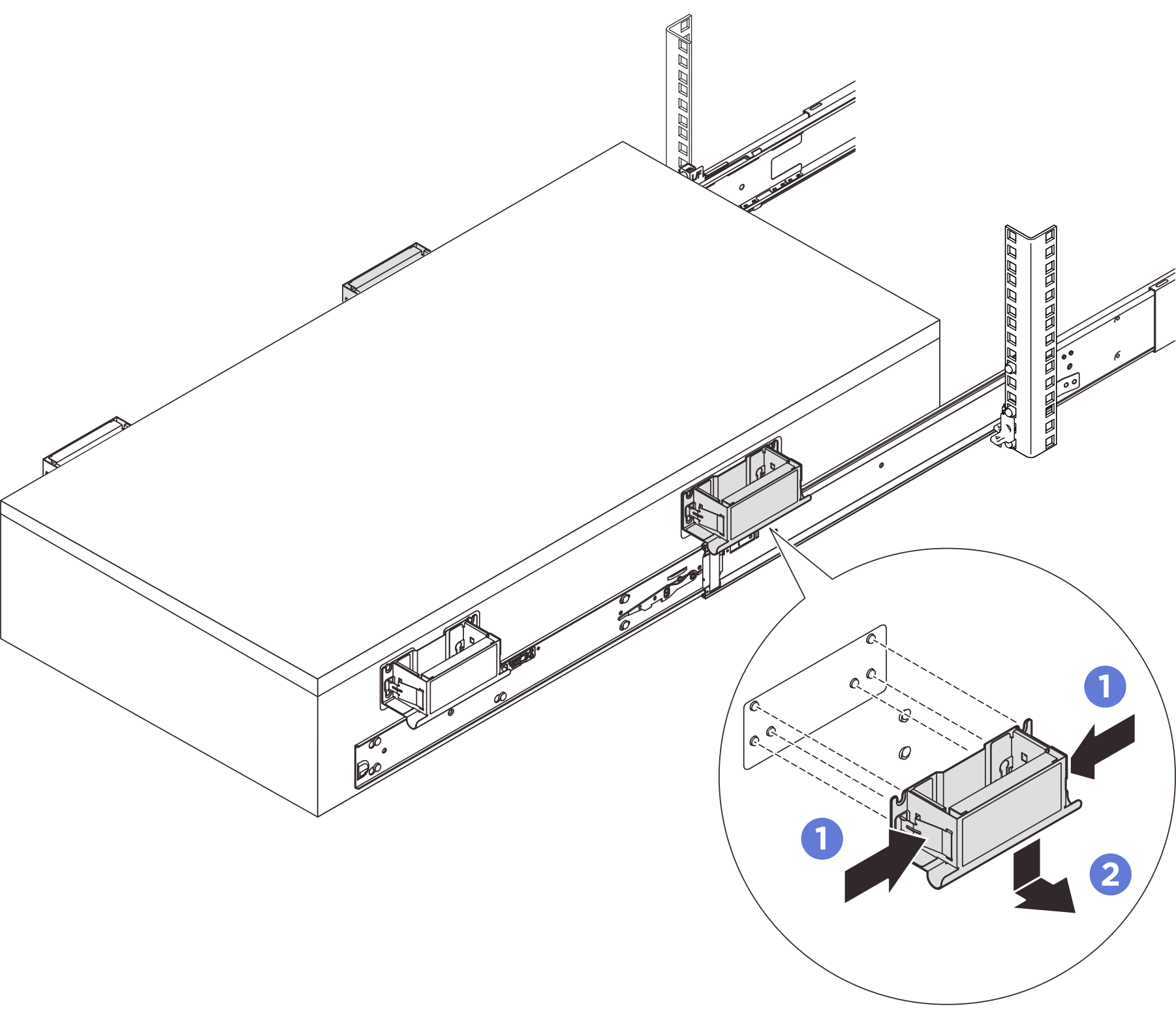 1
1
2