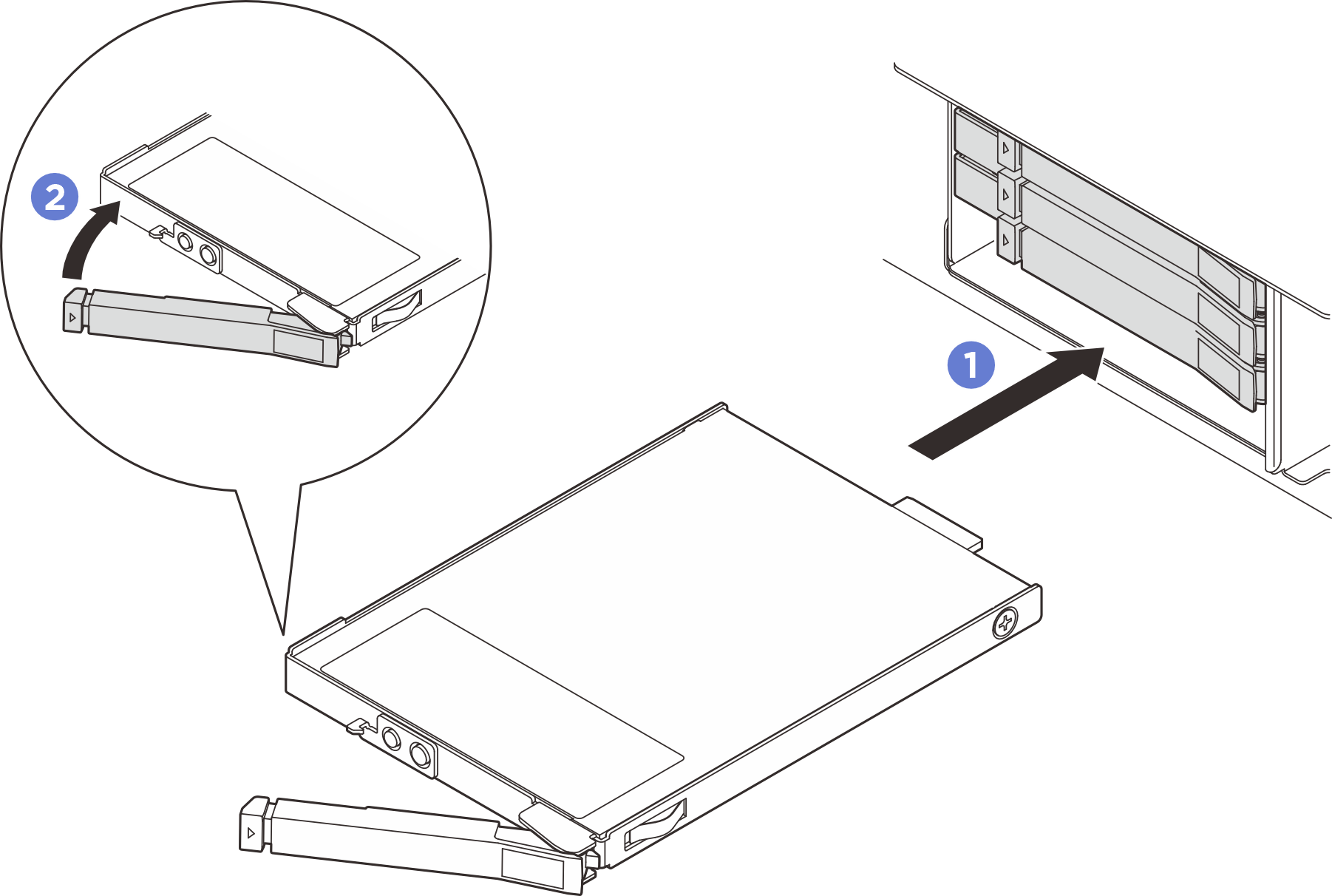 2

1