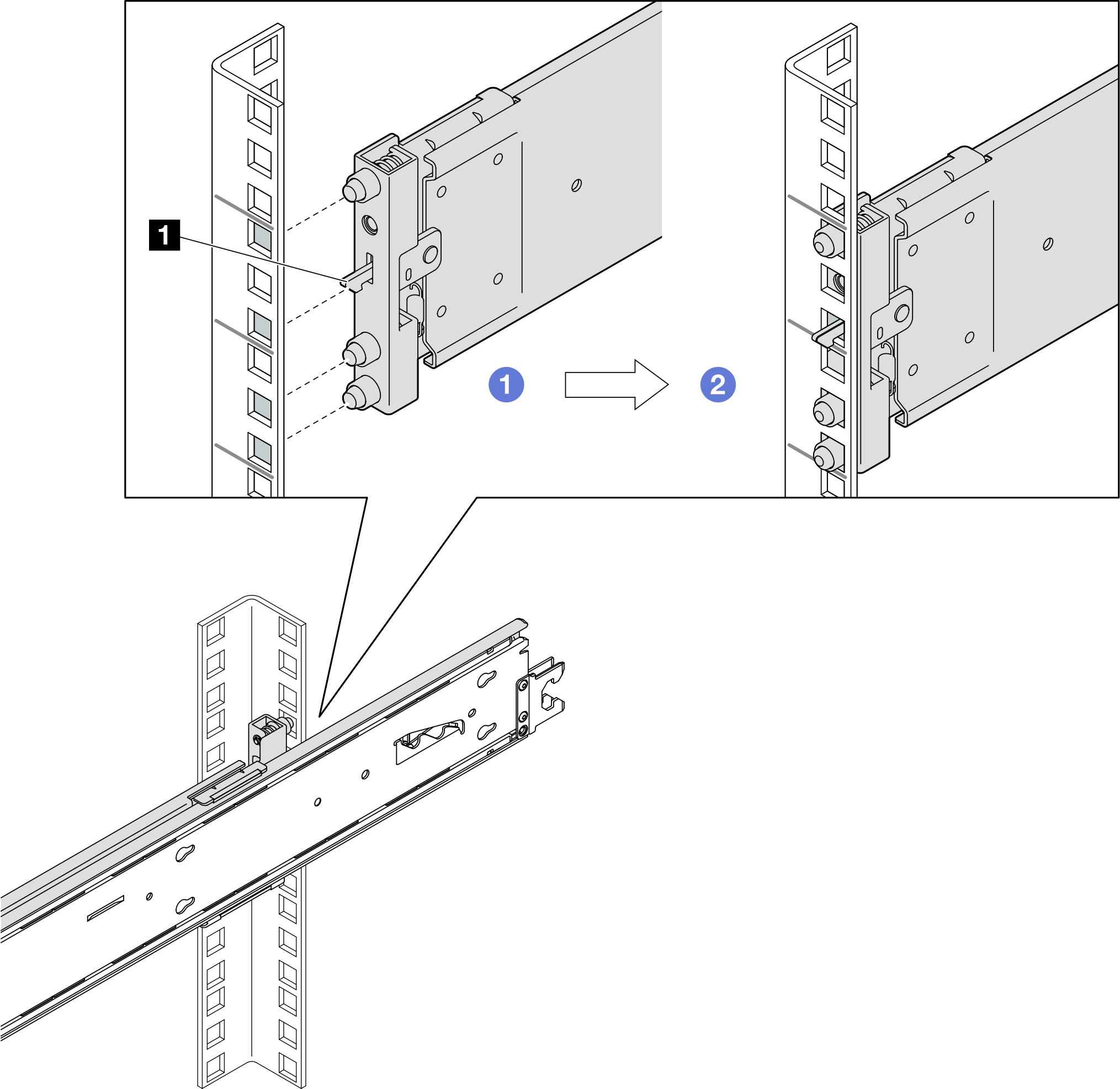 1
1
2