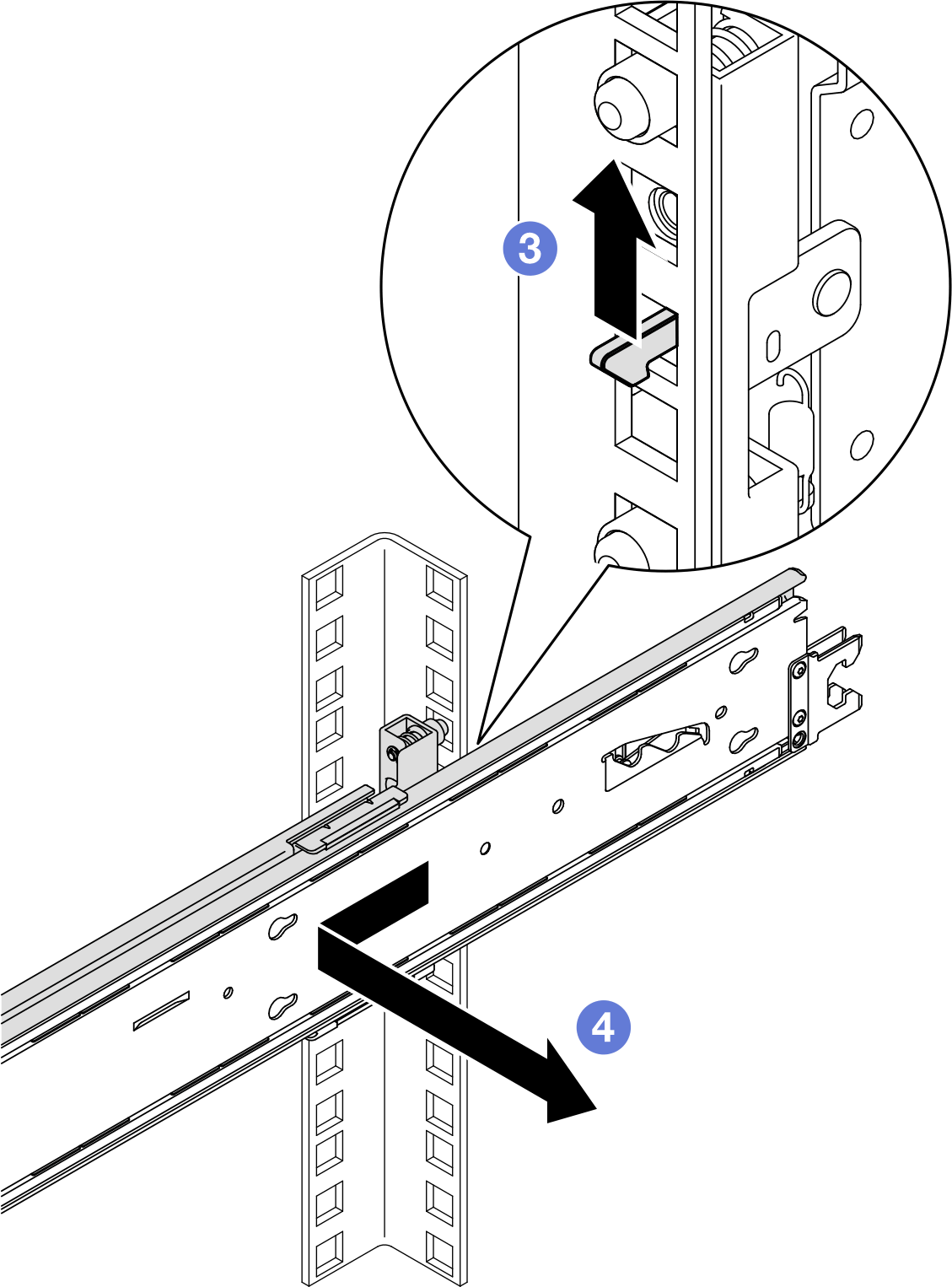 3
4