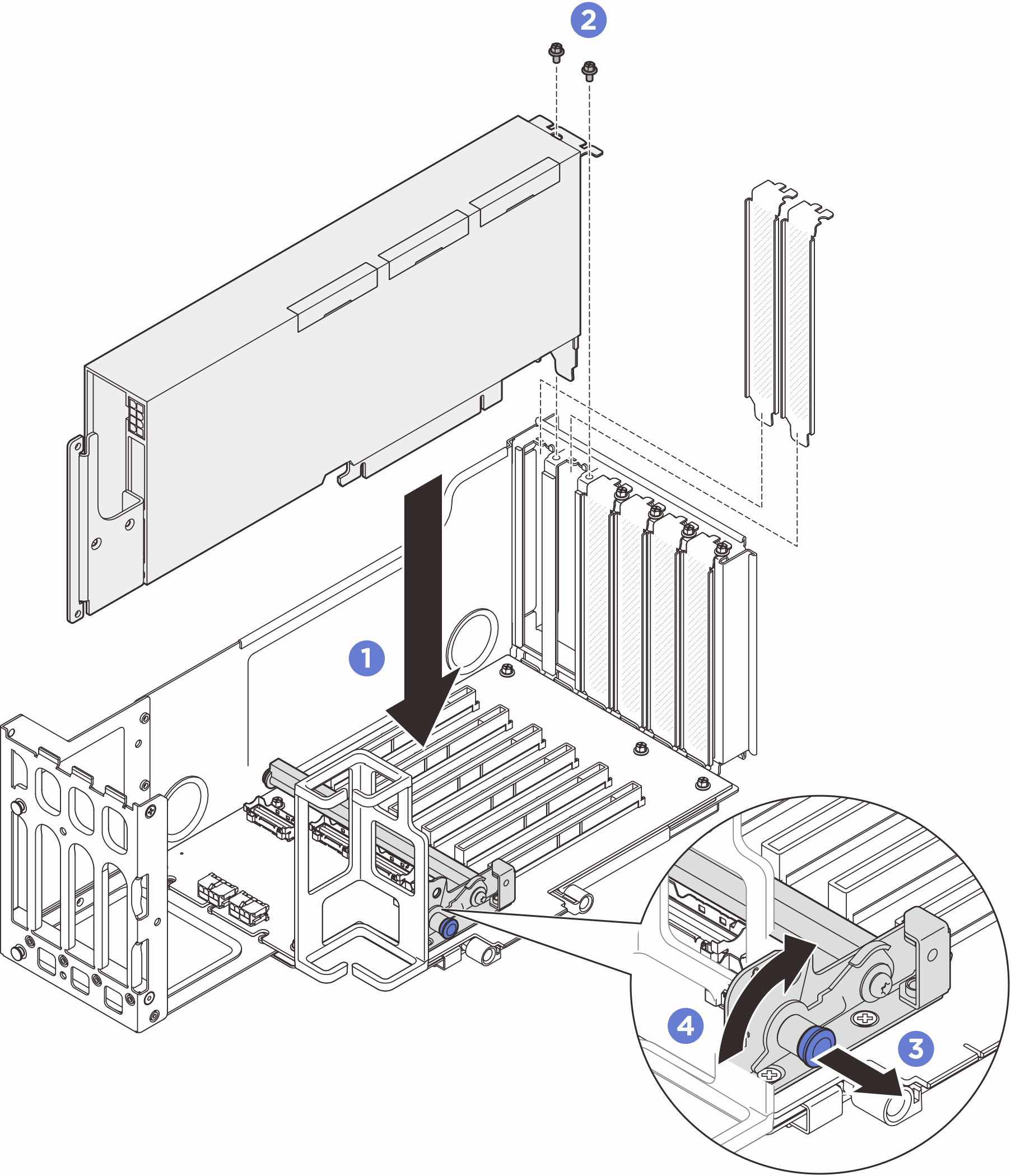 2
1
4
3