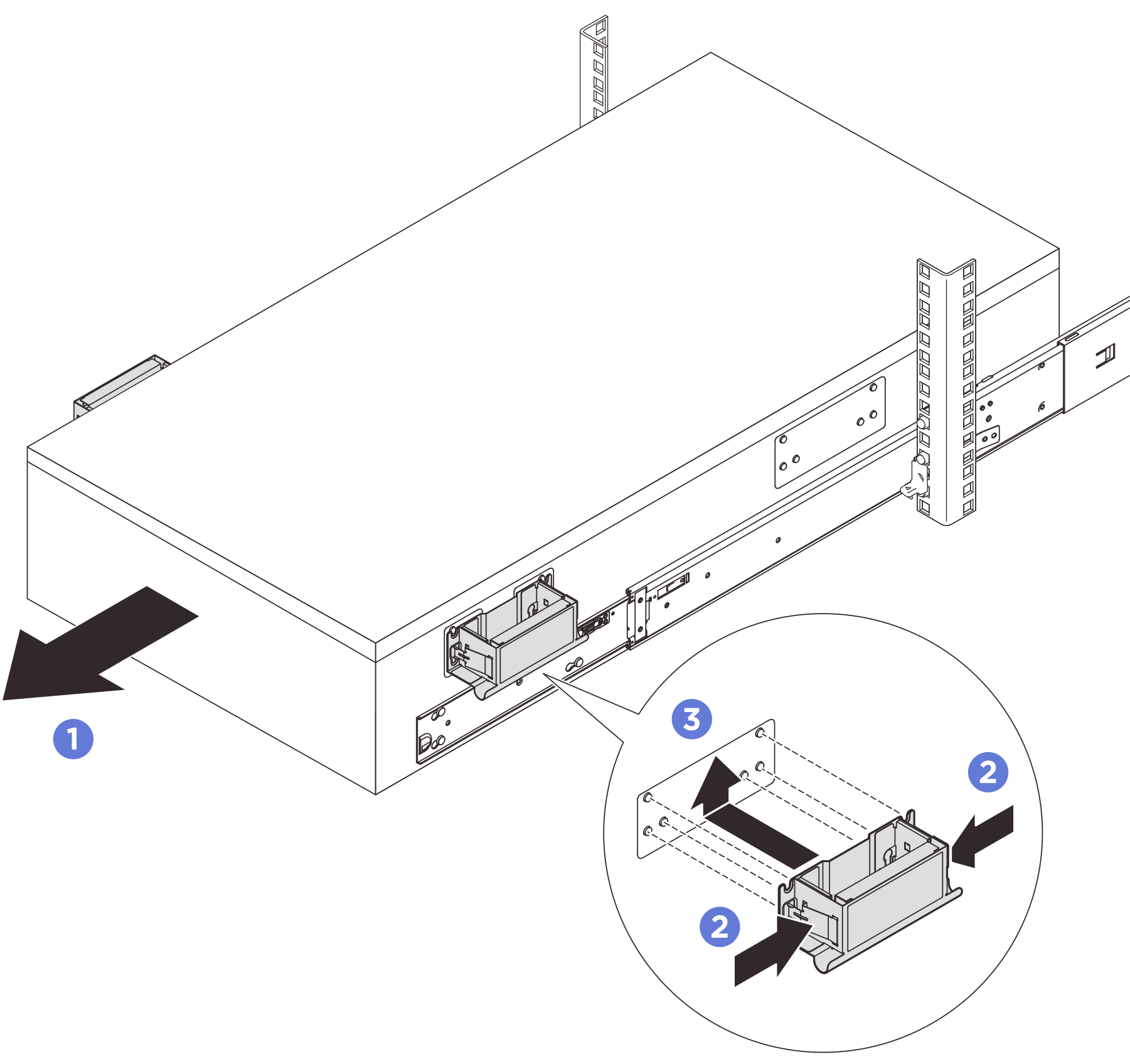 1

3

2

2