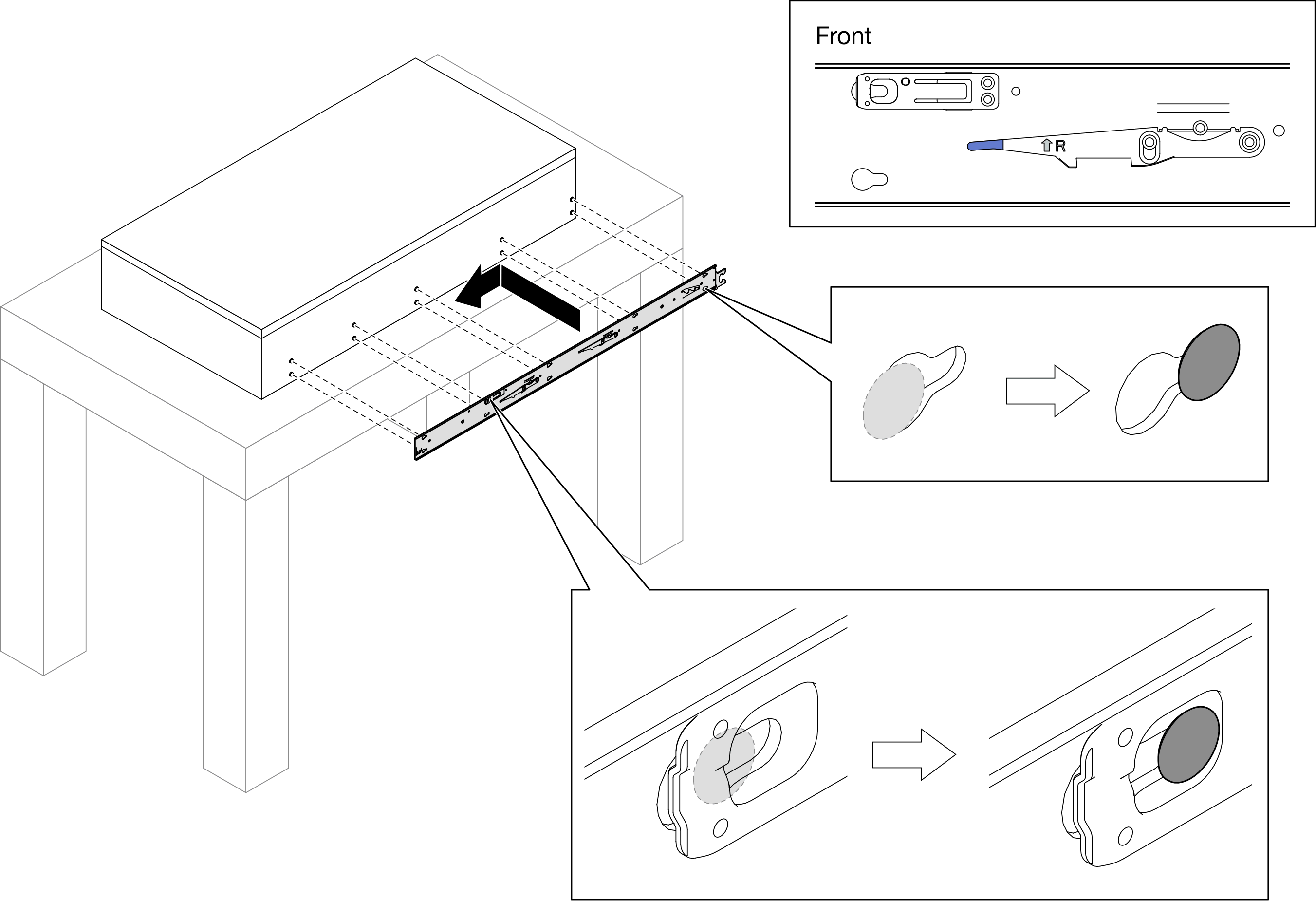 Front

R