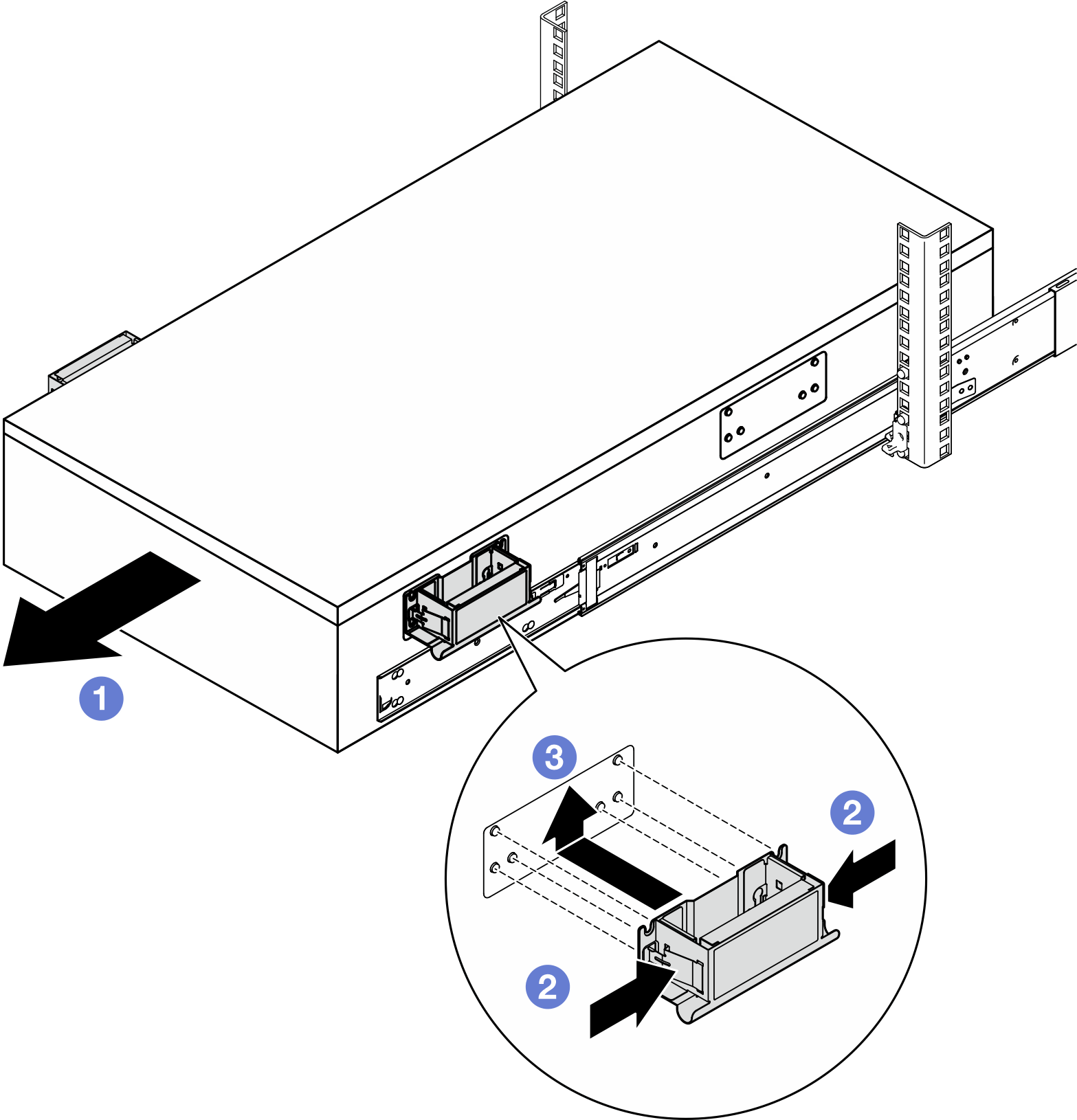 1
3
2
2