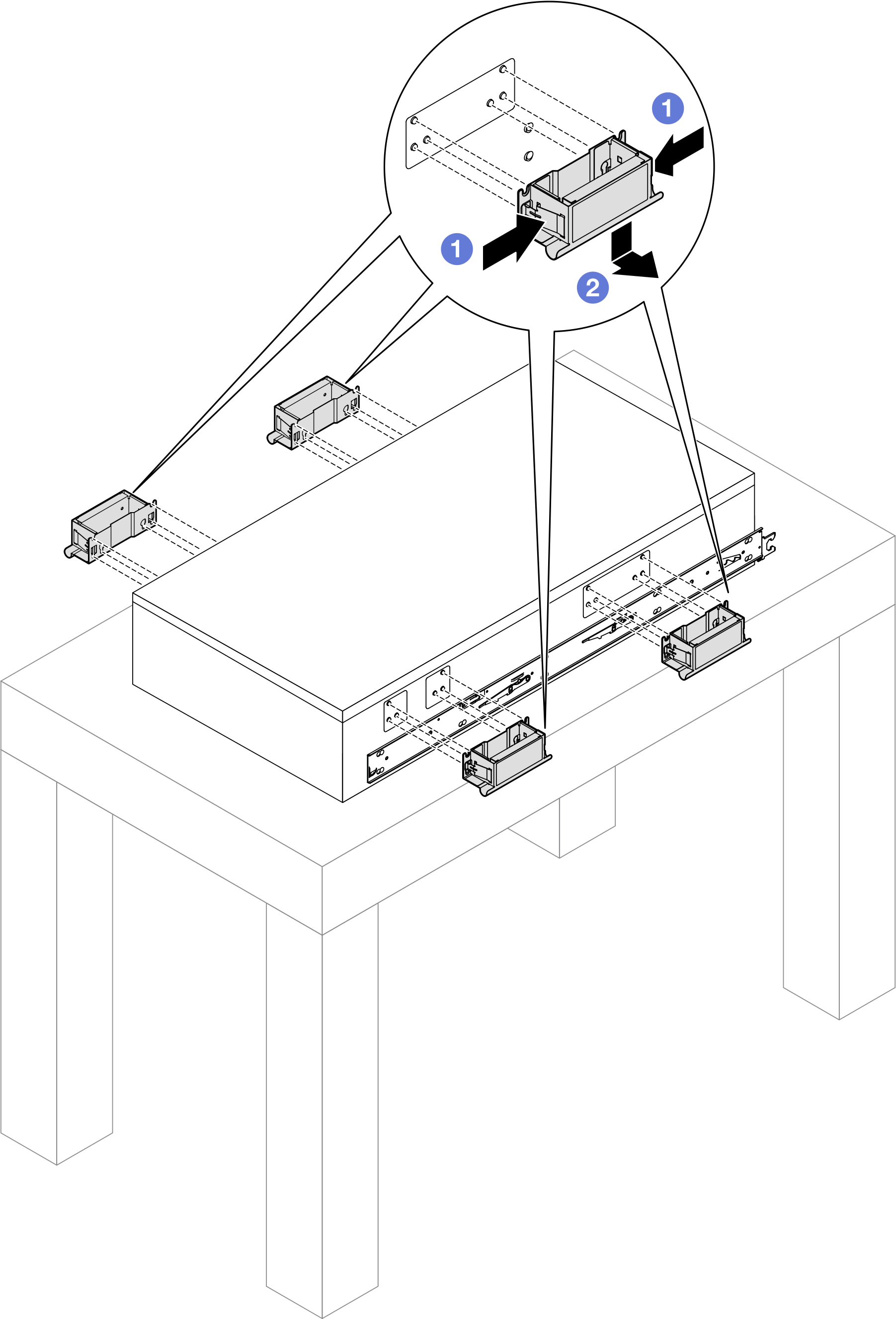 1
1
2