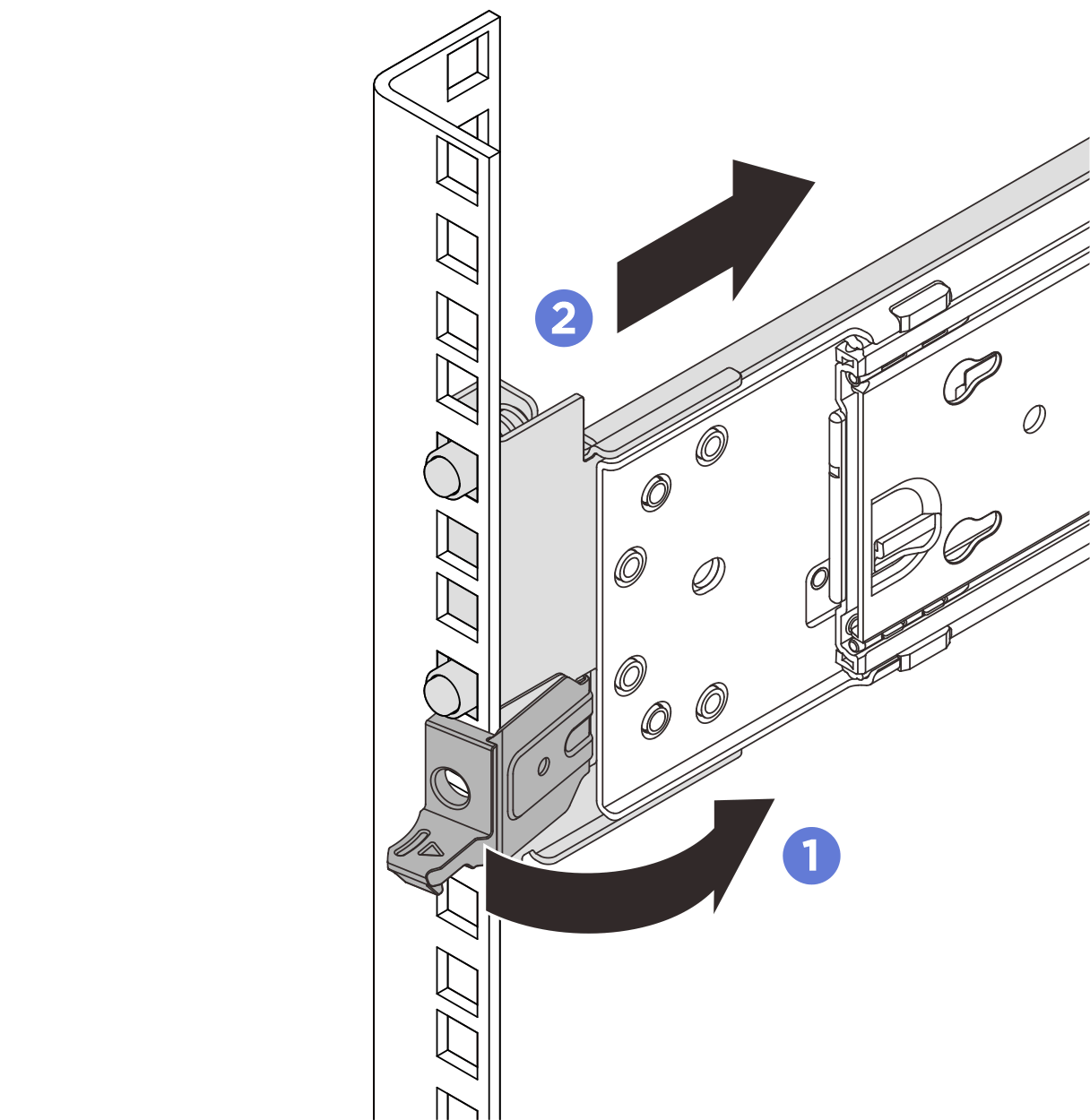 2
1