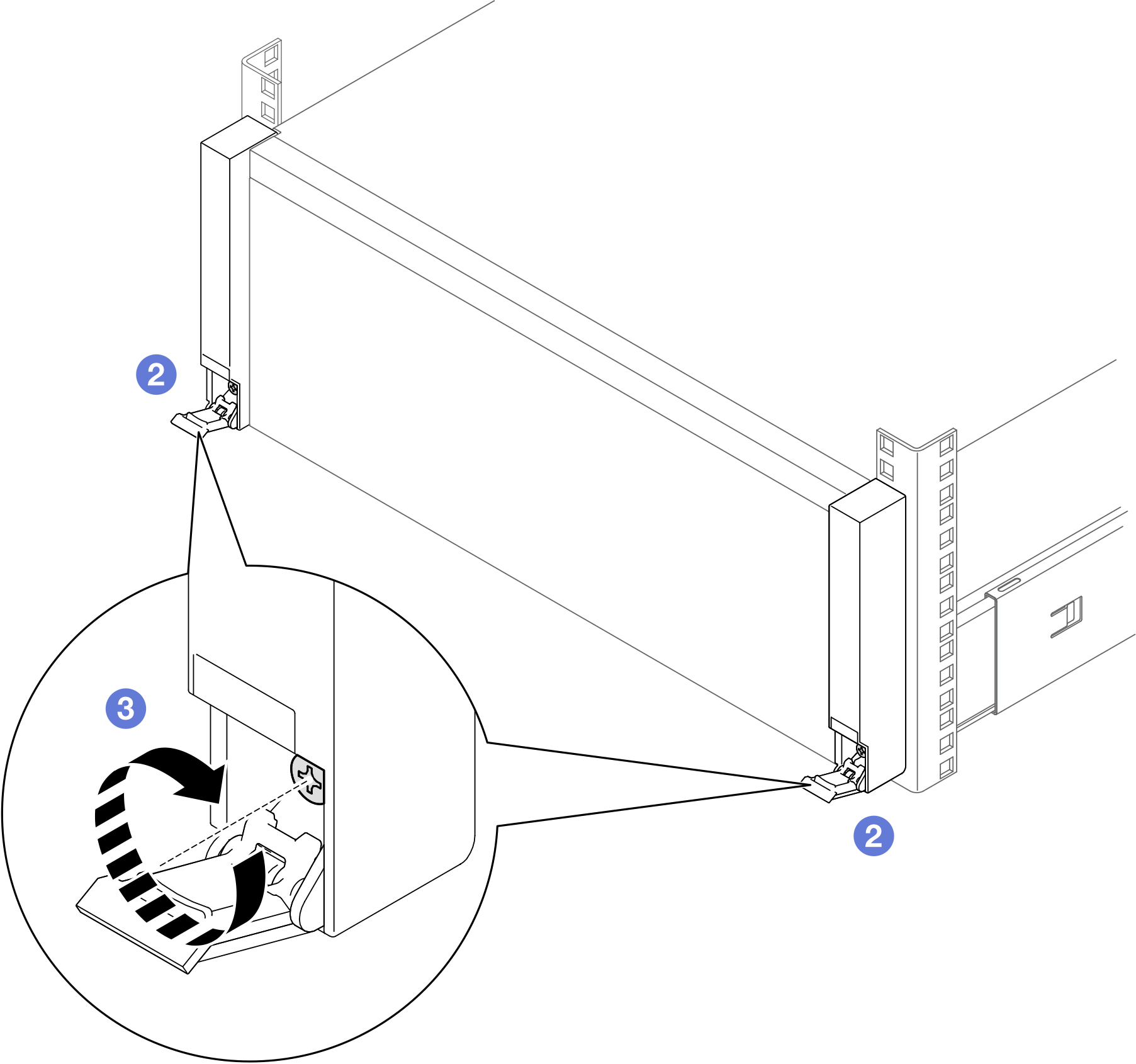 2
3
2