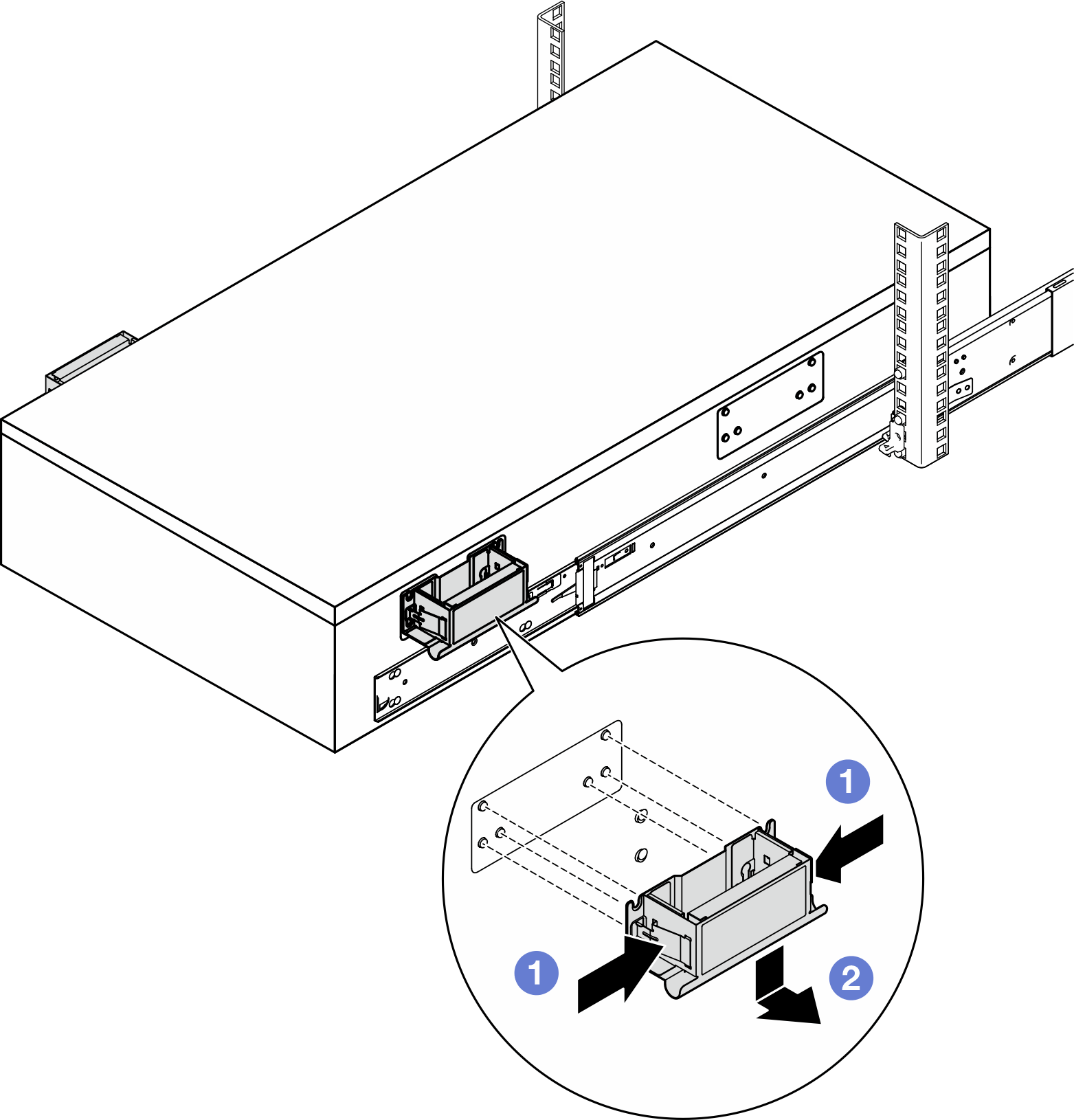 1
1
2