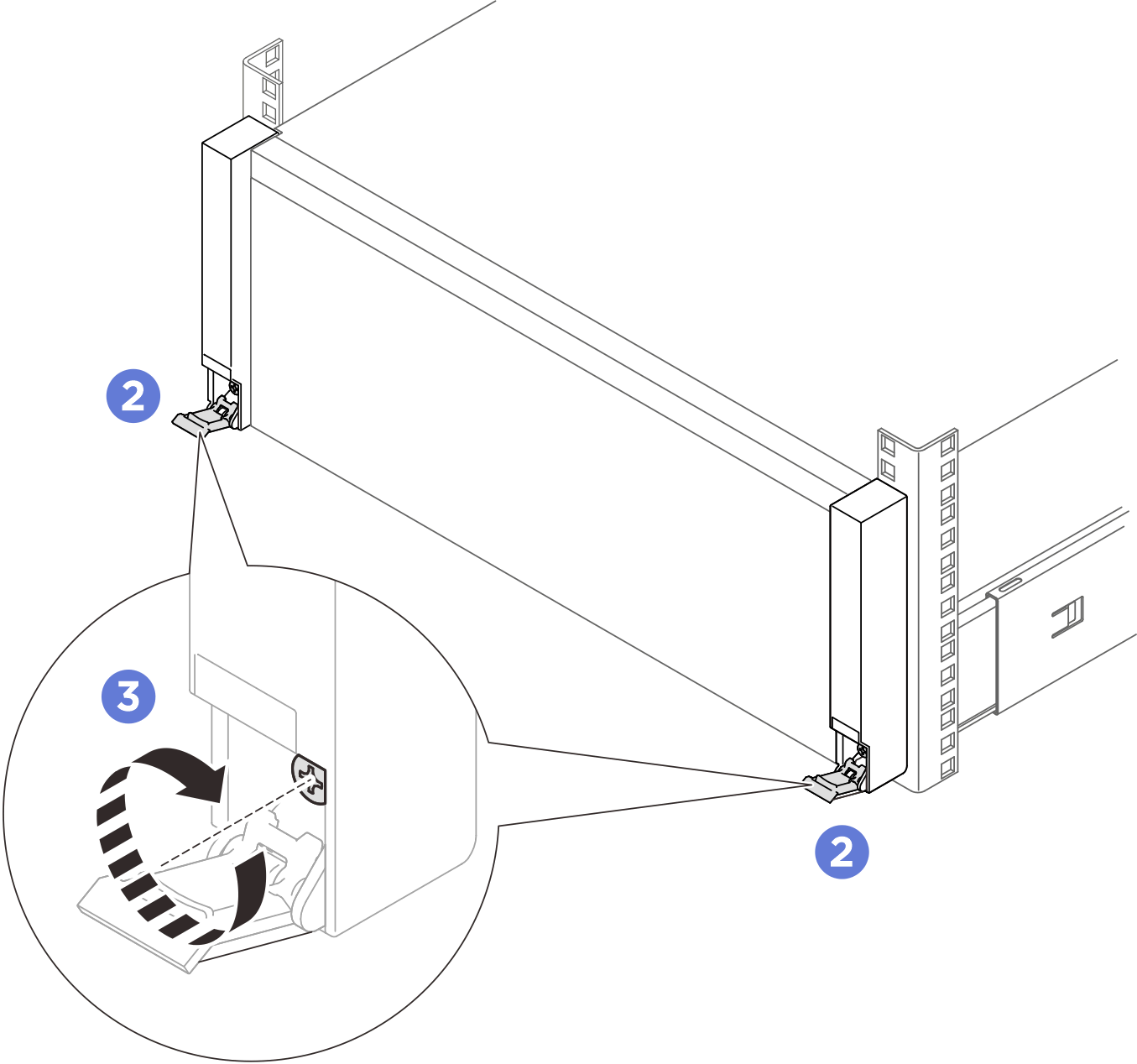 2
3
2