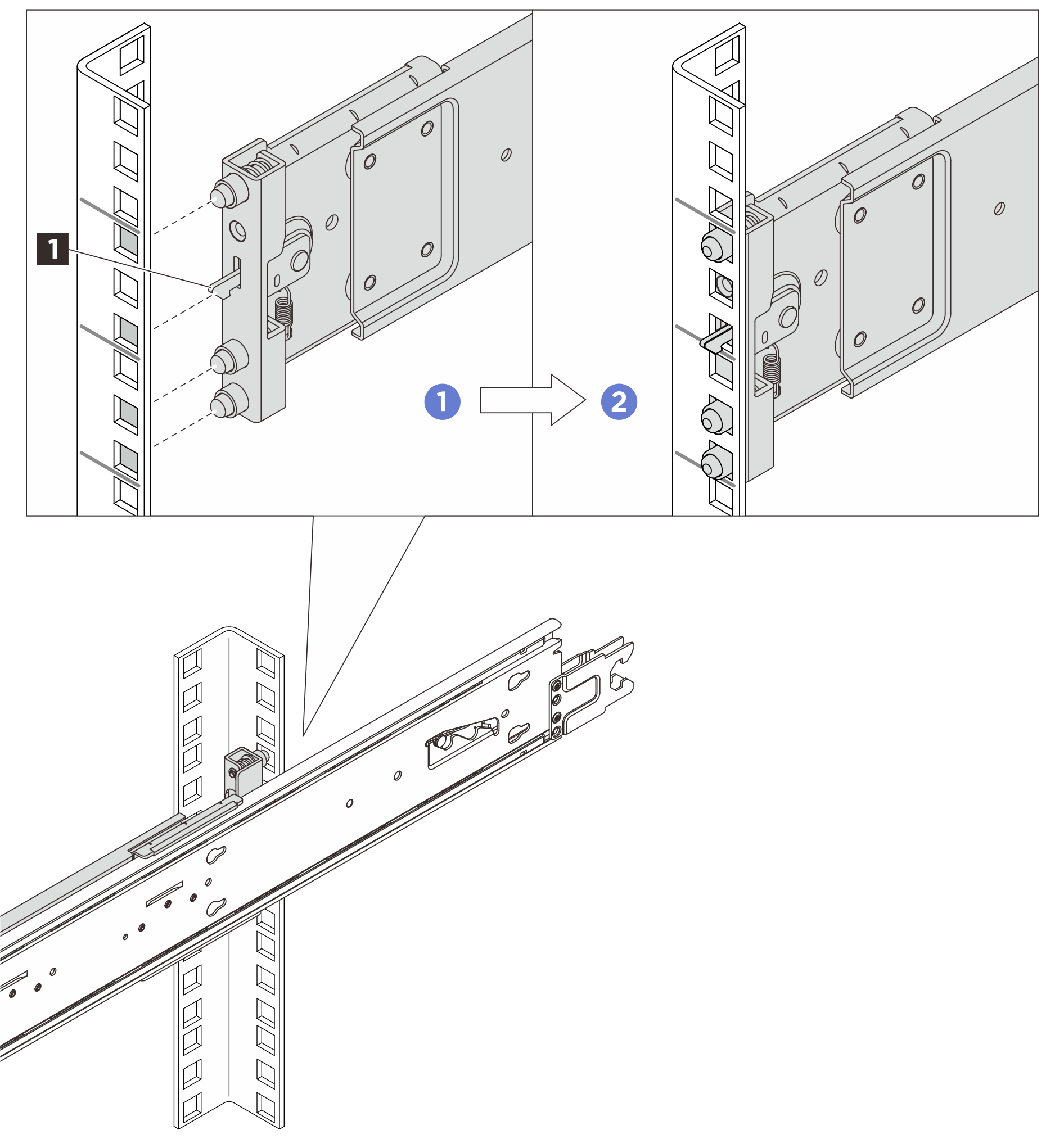 1

1

2