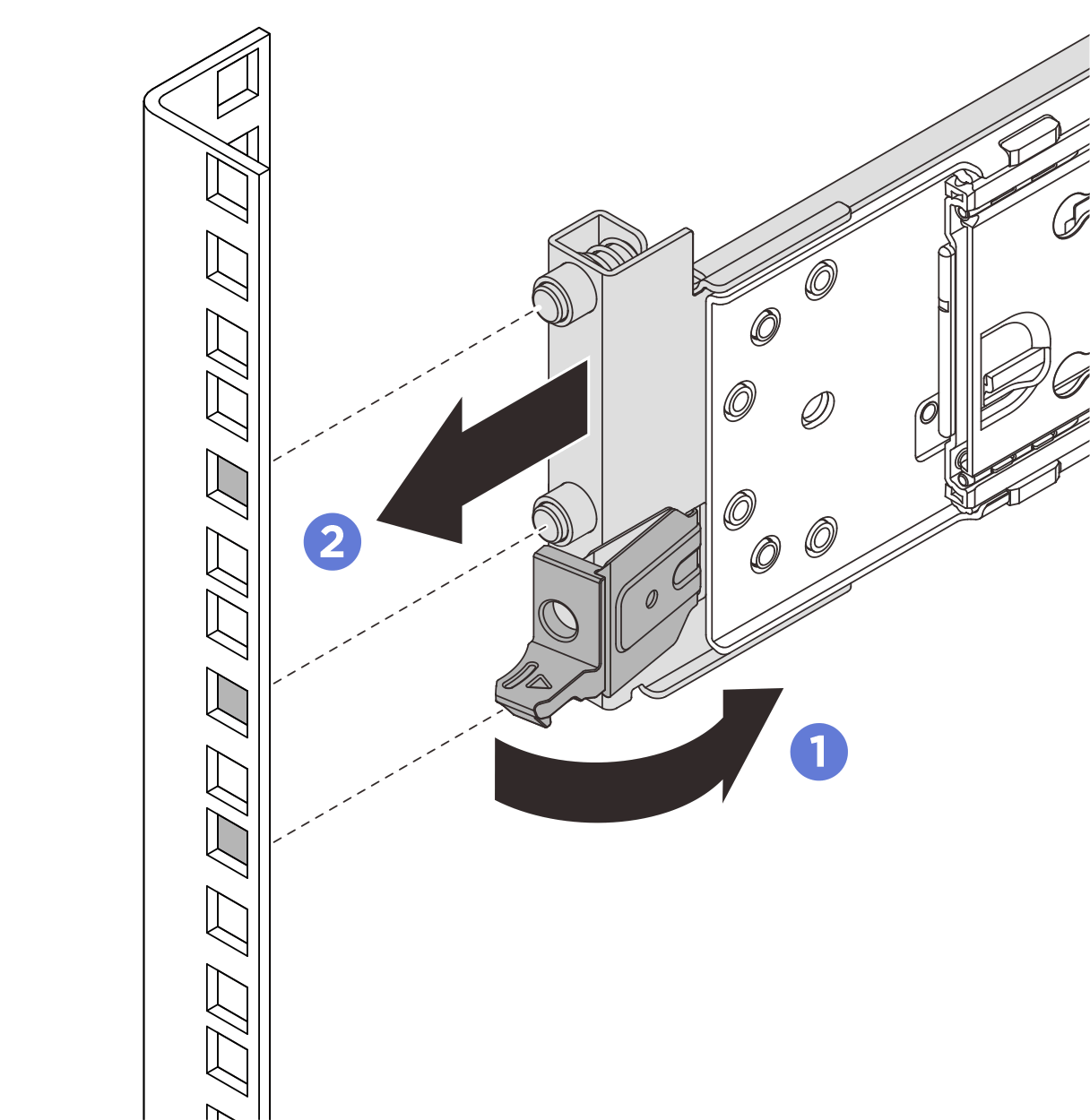 2

1