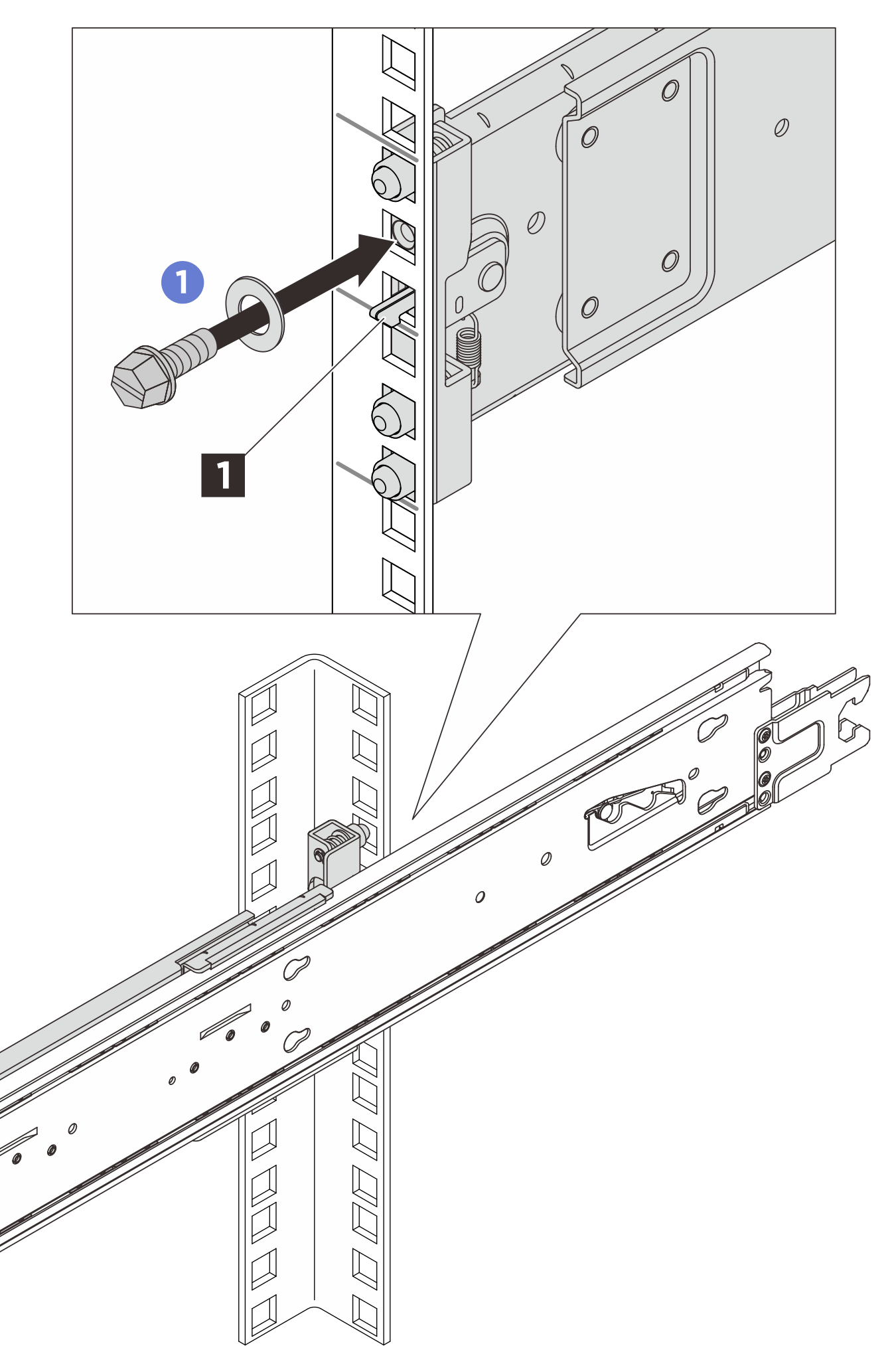 1

1