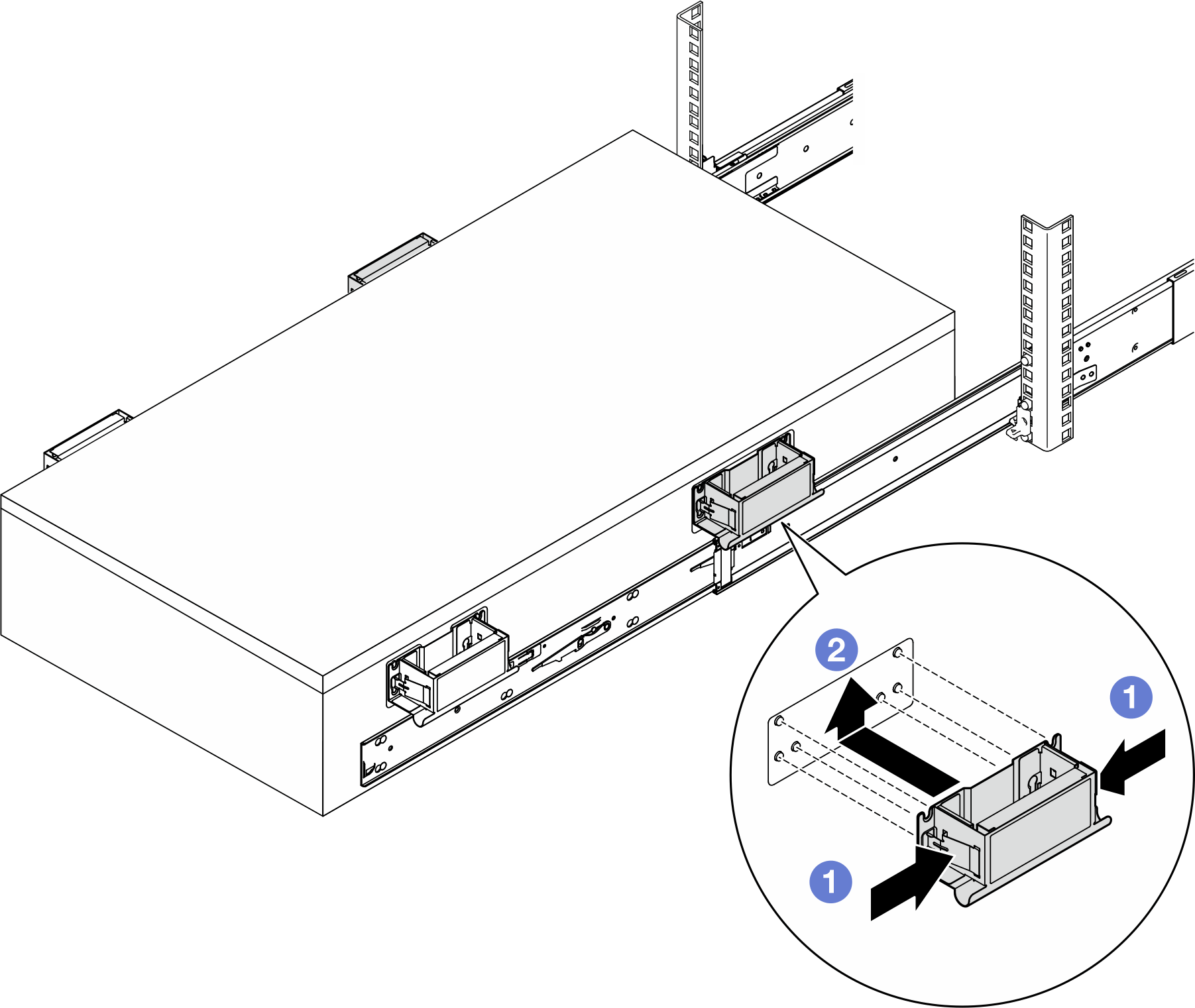 2
1
1