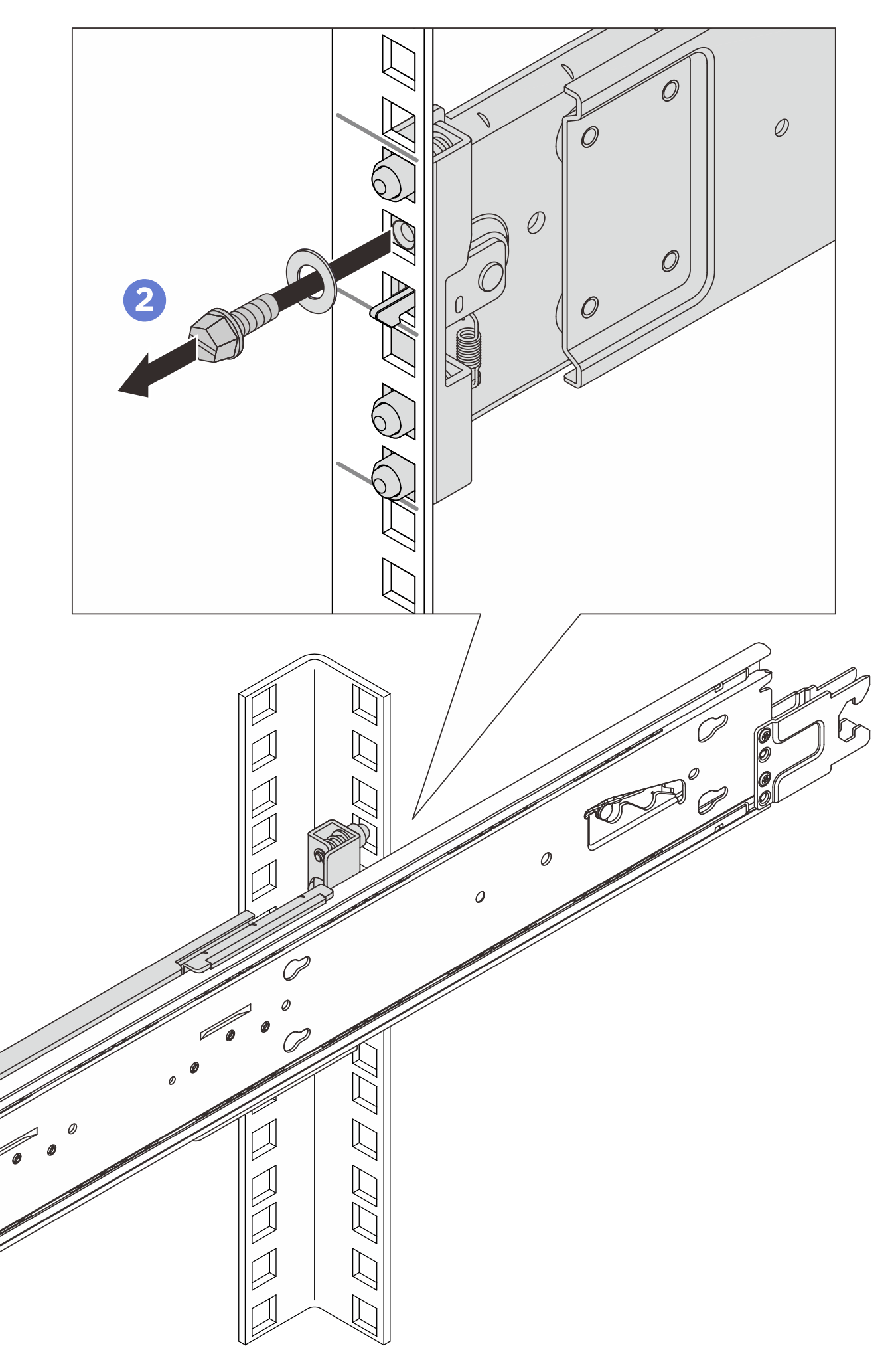 2