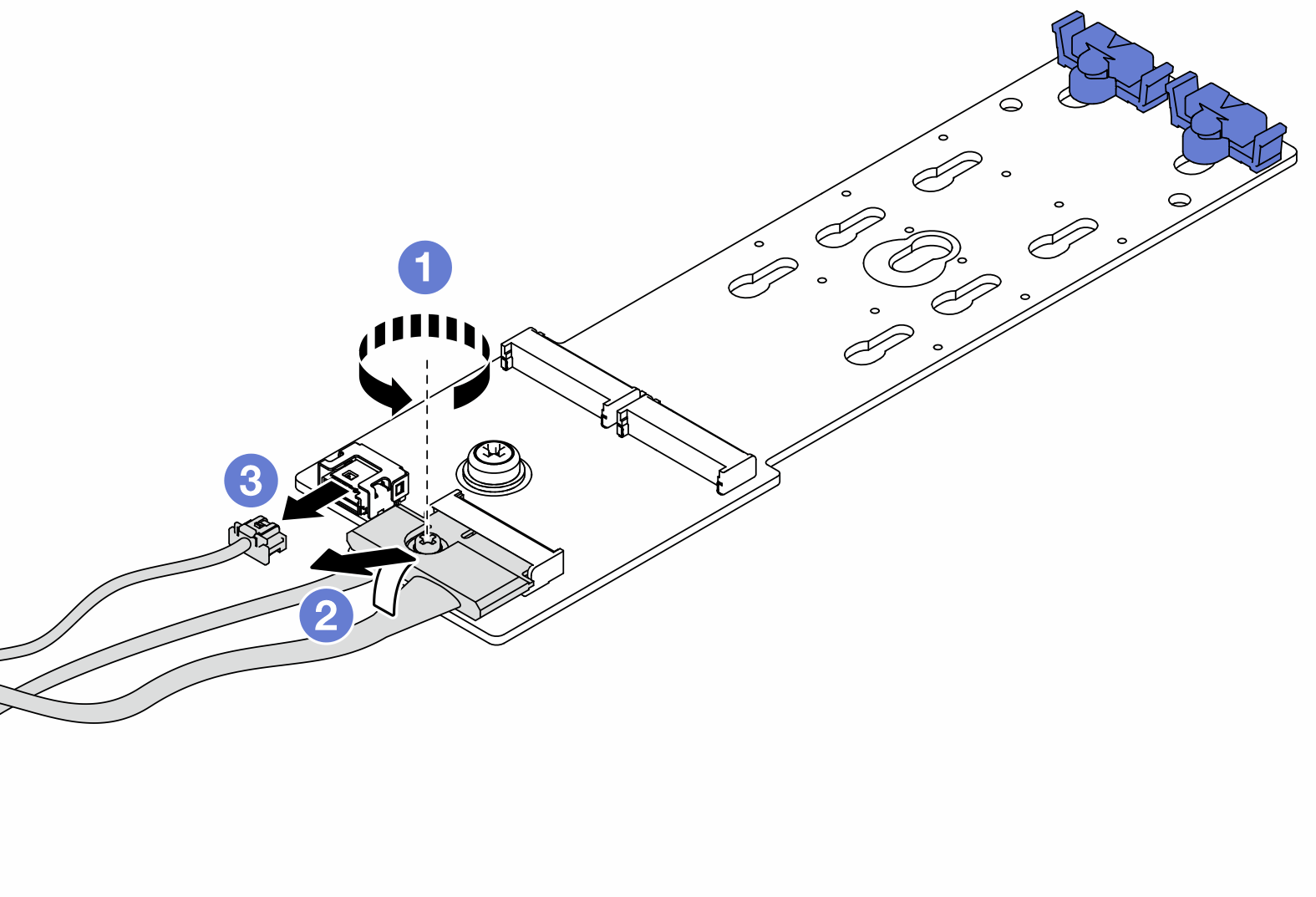 1
3
2