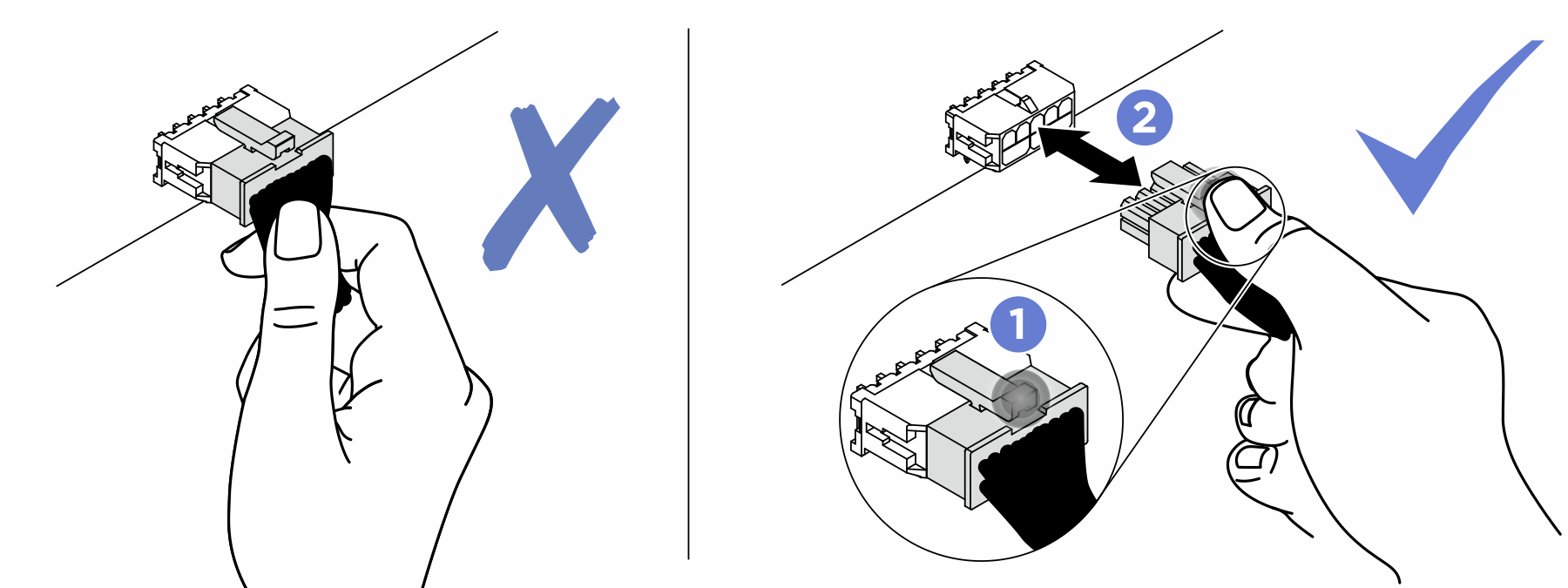 2

1