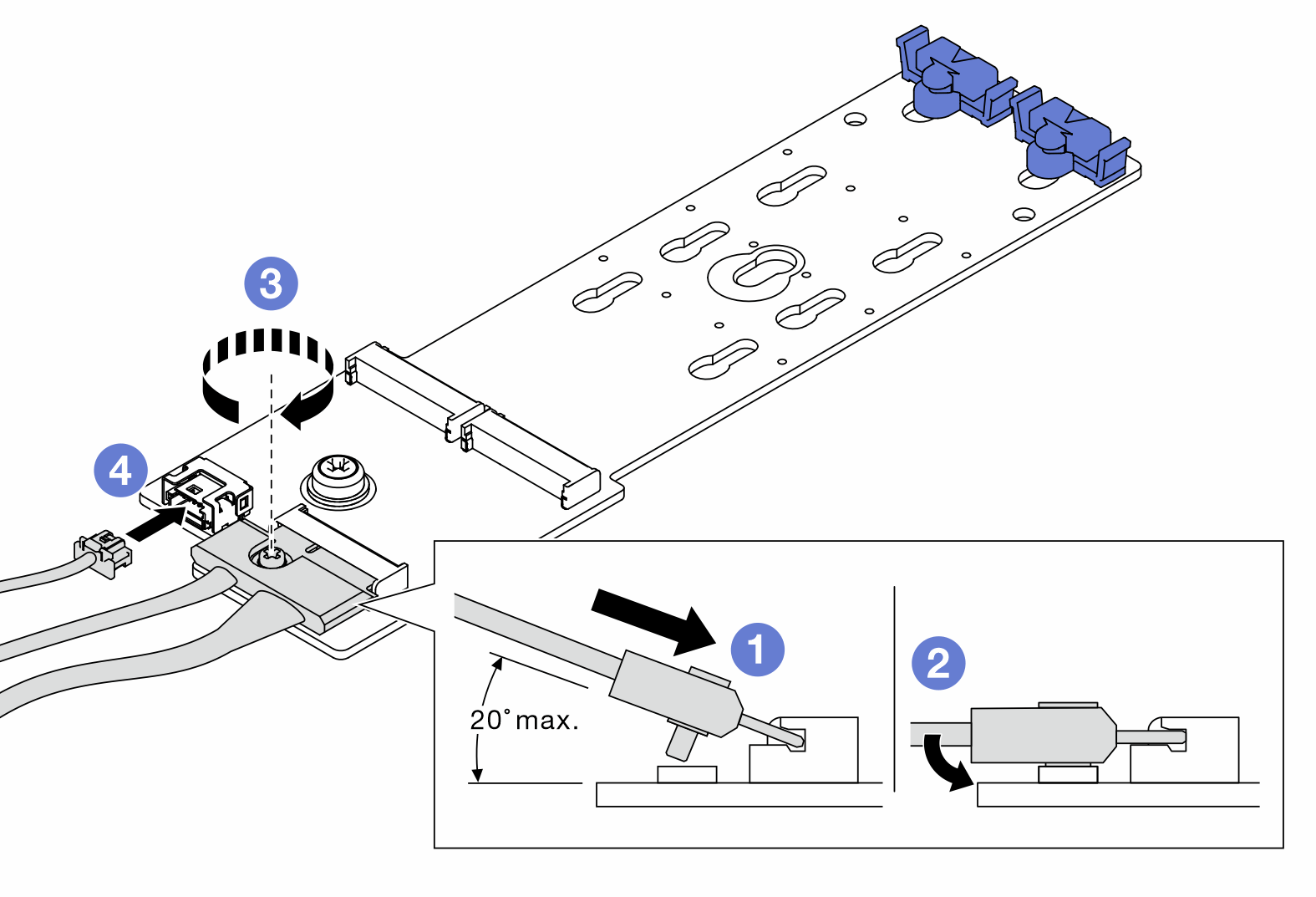 3
4
1
2
20° max.