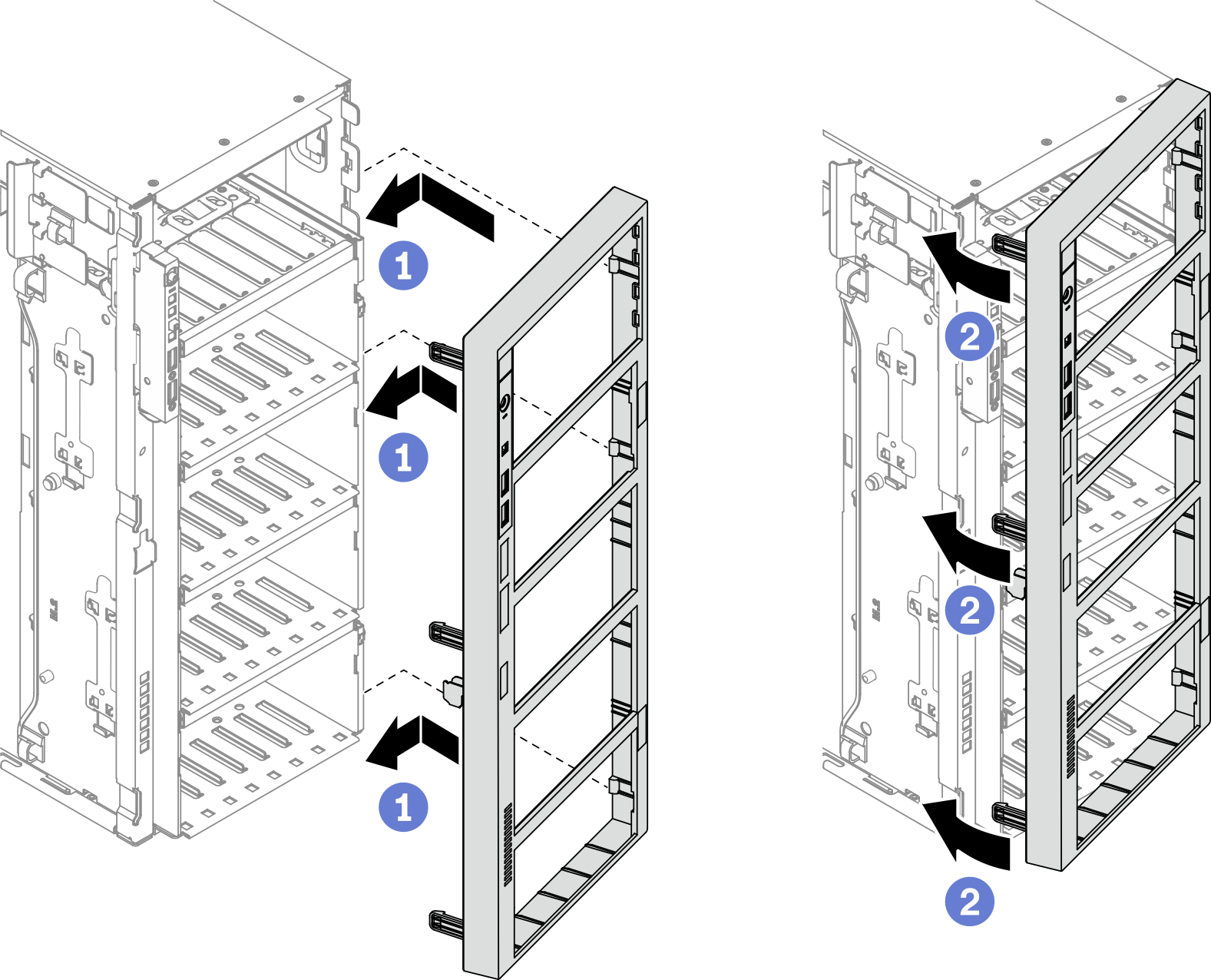 1
1
1
2
2
2