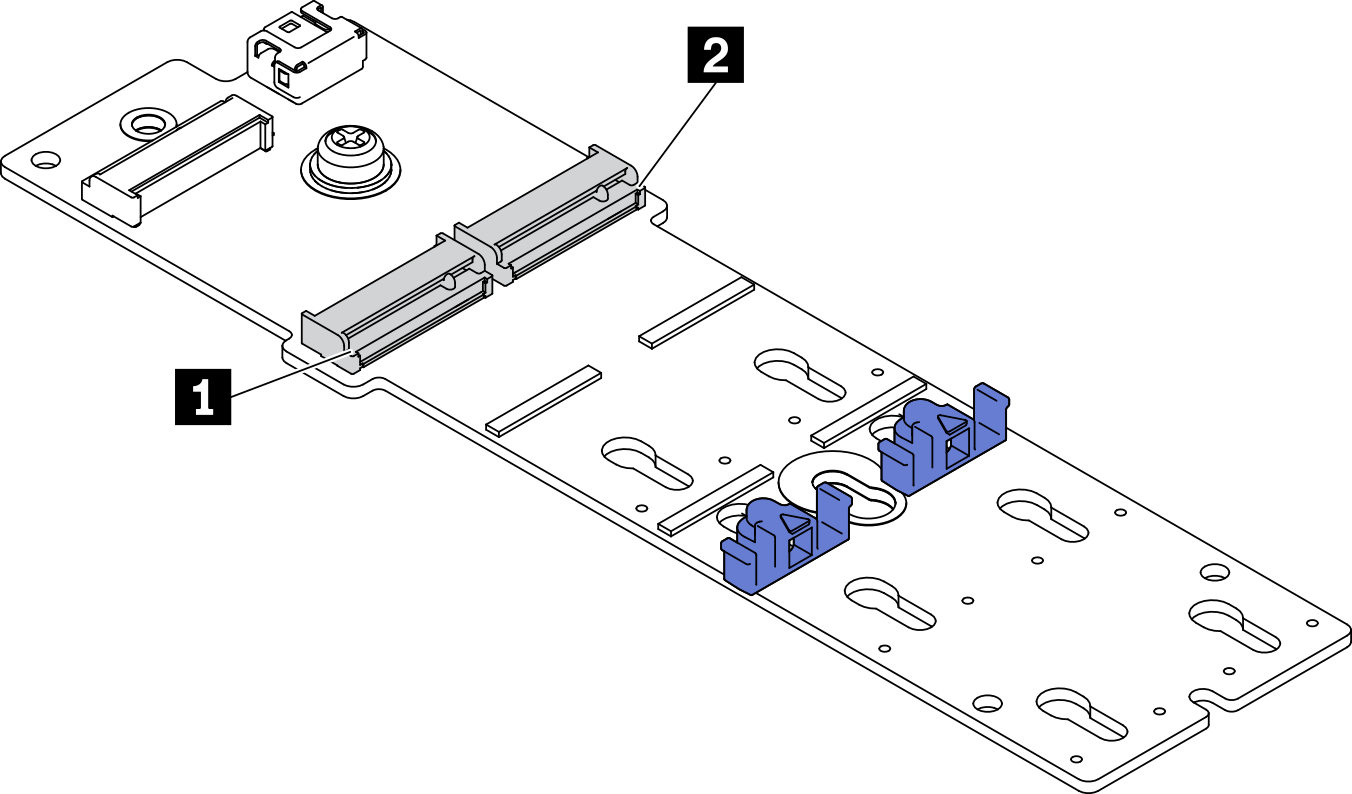 2
1