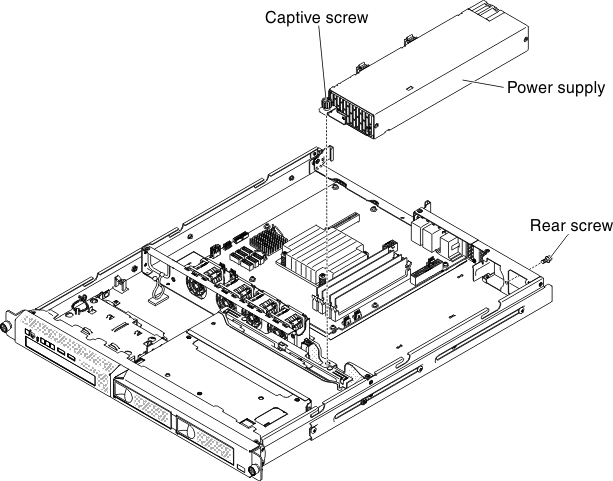 Captive screw

Power supply

Rear screw