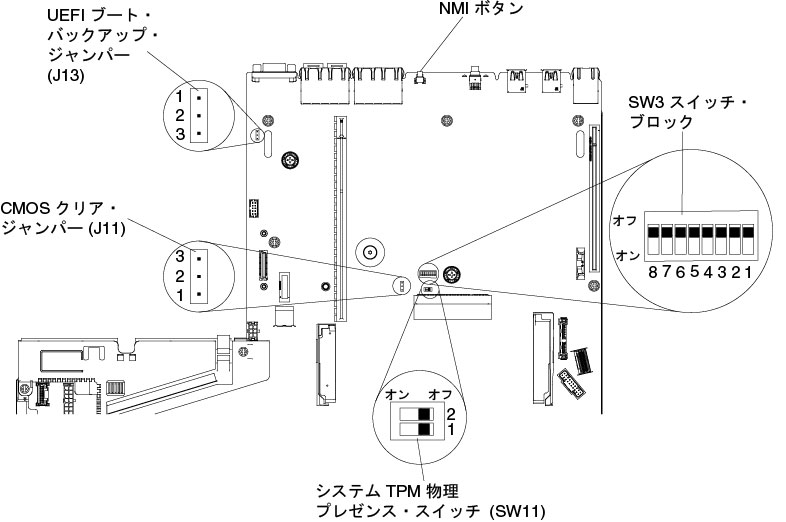 UEFI ブート・バックアップ・ジャンパー (J13)

1
2
3

NMI ボタン

SW3 スイッチ・ブロック

オフ
オン
8 7 6 5 4 3 2 1

CMOS クリア・ジャンパー (J11)

3
2
1

オン　オフ
2
1

システム TPM 物理プレゼンス・スイッチ (SW11)